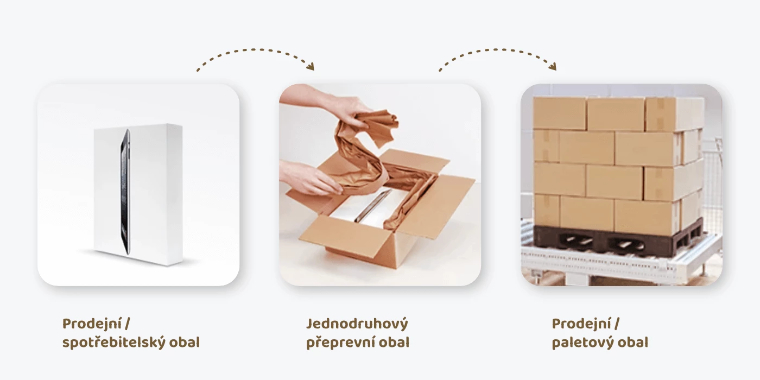 Prodejní /
spotřebitelský obal

Jednodruhový
přepravní obal

Prodejní /
paletový obal